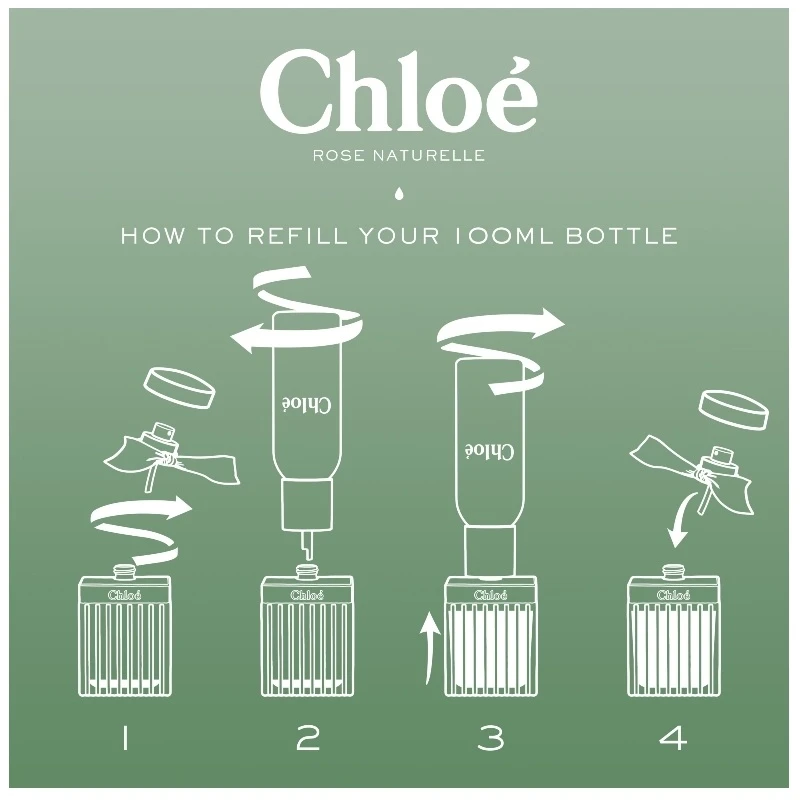 Chloé

ROSE NATURELLE

HOW TO REFILL YOUR 100ML BOTTLE

Chloé

Chloé

Chloé

Chloé

Chloé

Chloé

1

2

3

4